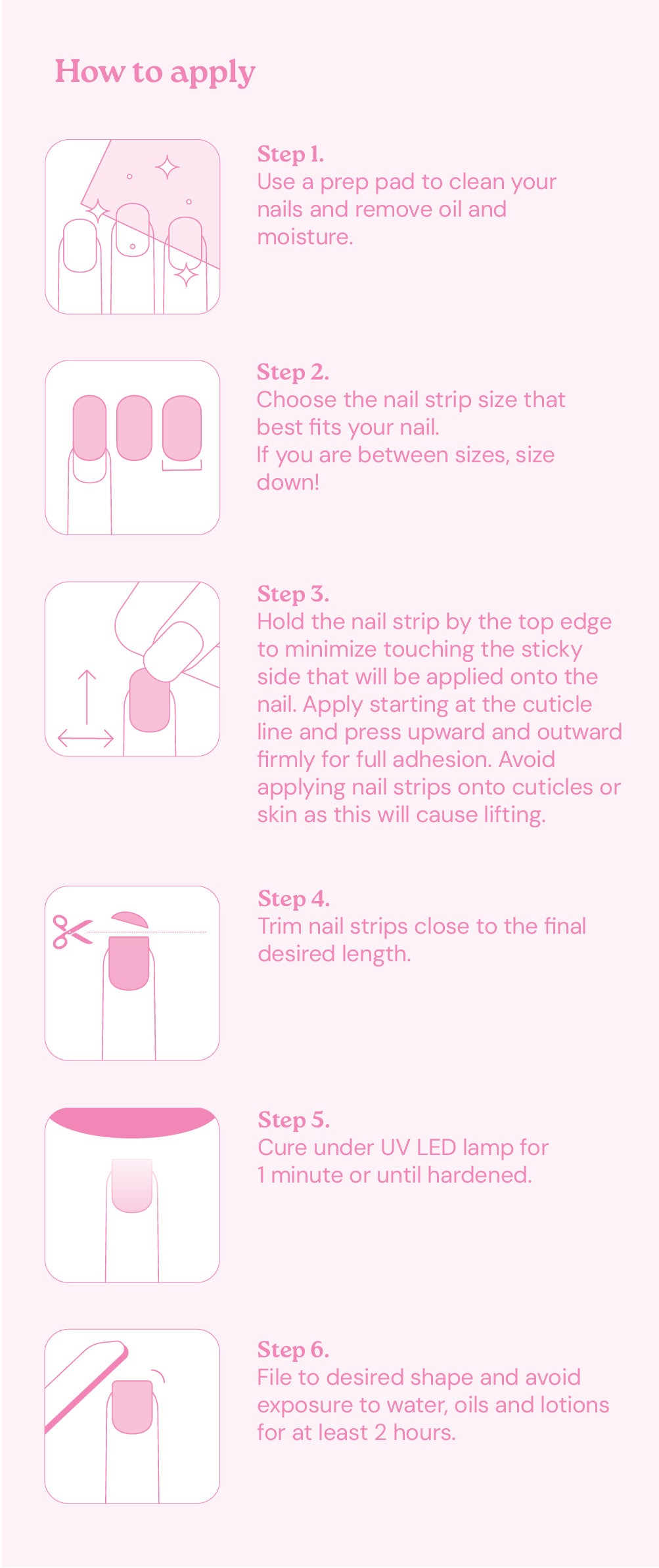 How to apply

Step 1.
Use a prep pad to clean your nails and remove oil and moisture.

Step 2.
Choose the nail strip size that best fits your nail.
If you are between sizes, size down!

Step 3.
Hold the nail strip by the top edge to minimize touching the sticky side that will be applied onto the nail. Apply starting at the cuticle line and press upward and outward firmly for full adhesion. Avoid applying nail strips onto cuticles or skin as this will cause lifting.

Step 4.
Trim nail strips close to the final desired length.

Step 5.
Cure under UV LED lamp for 1 minute or until hardened.

Step 6.
File to desired shape and avoid exposure to water, oils and lotions for at least 2 hours.